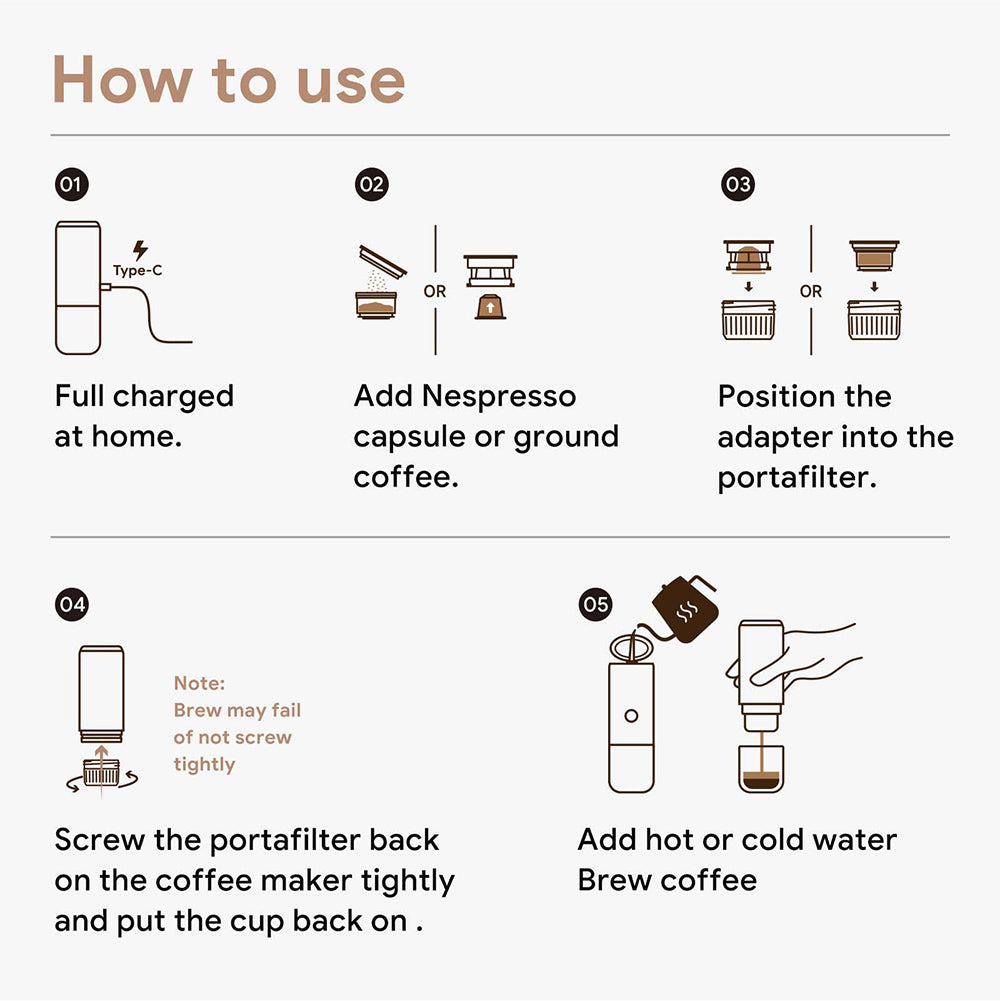 How to use

01

Type-C

Full charged at home.

02

OR

Add Nespresso capsule or ground coffee.

03

OR

Position the adapter into the portafilter.

04

Note: Brew may fail of not screw tightly

Screw the portafilter back on the coffee maker tightly and put the cup back on .

05

Add hot or cold water
Brew coffee