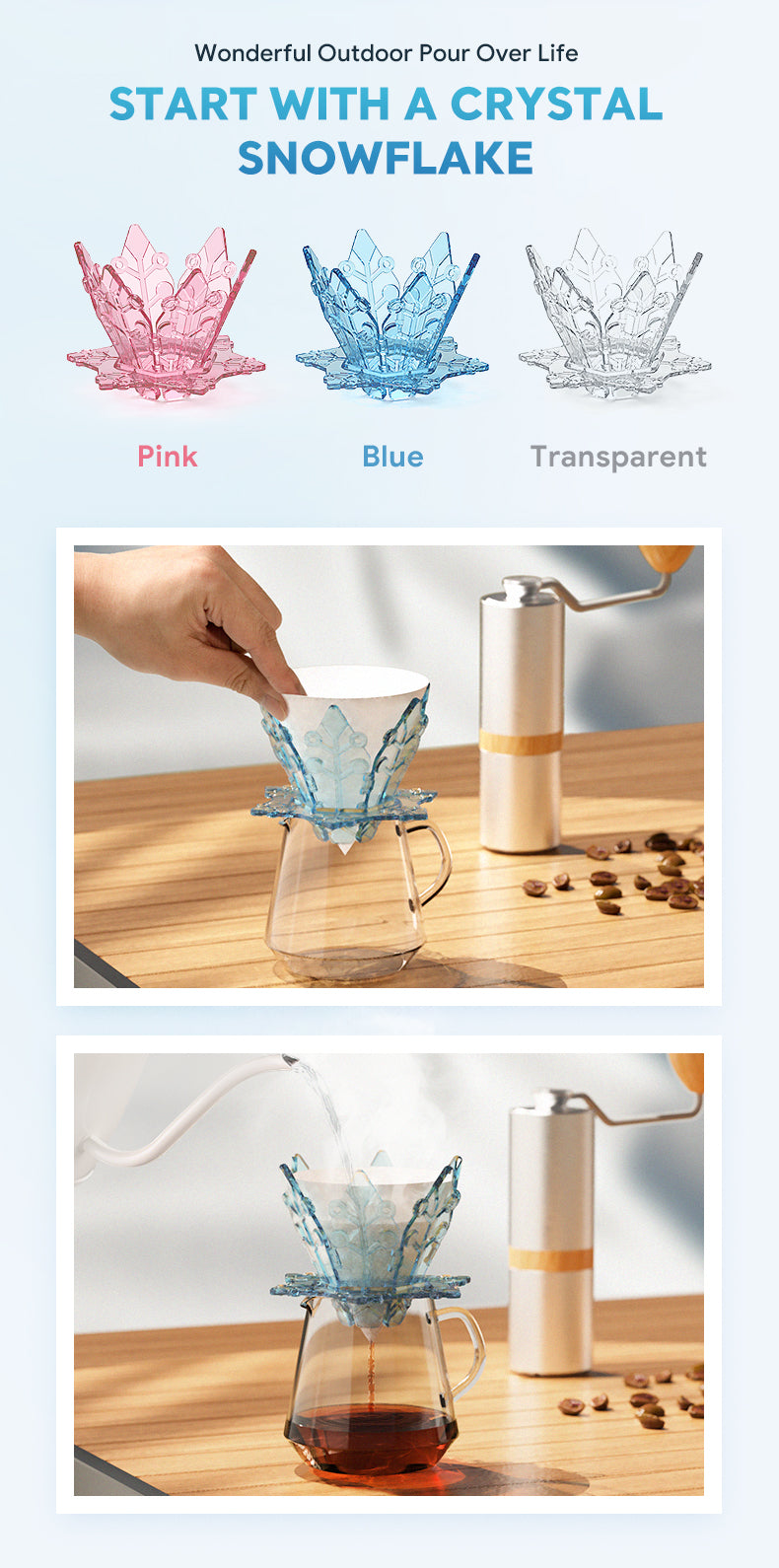 Wonderful Outdoor Pour Over Life

START WITH A CRYSTAL SNOWFLAKE

Pink

Blue

Transparent