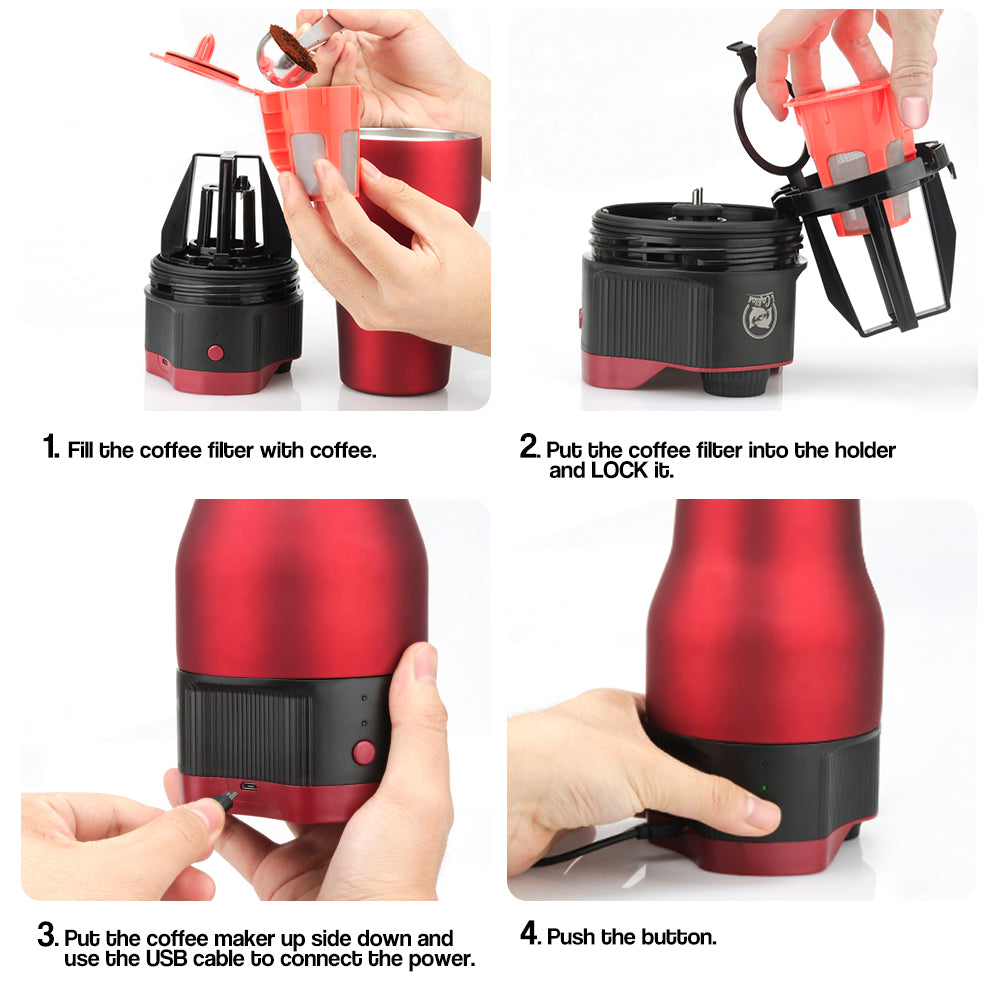 1. Fill the coffee filter with coffee.

2. Put the coffee filter into the holder and LOCK it.

3. Put the coffee maker up side down and use the USB cable to connect the power.

4. Push the button.