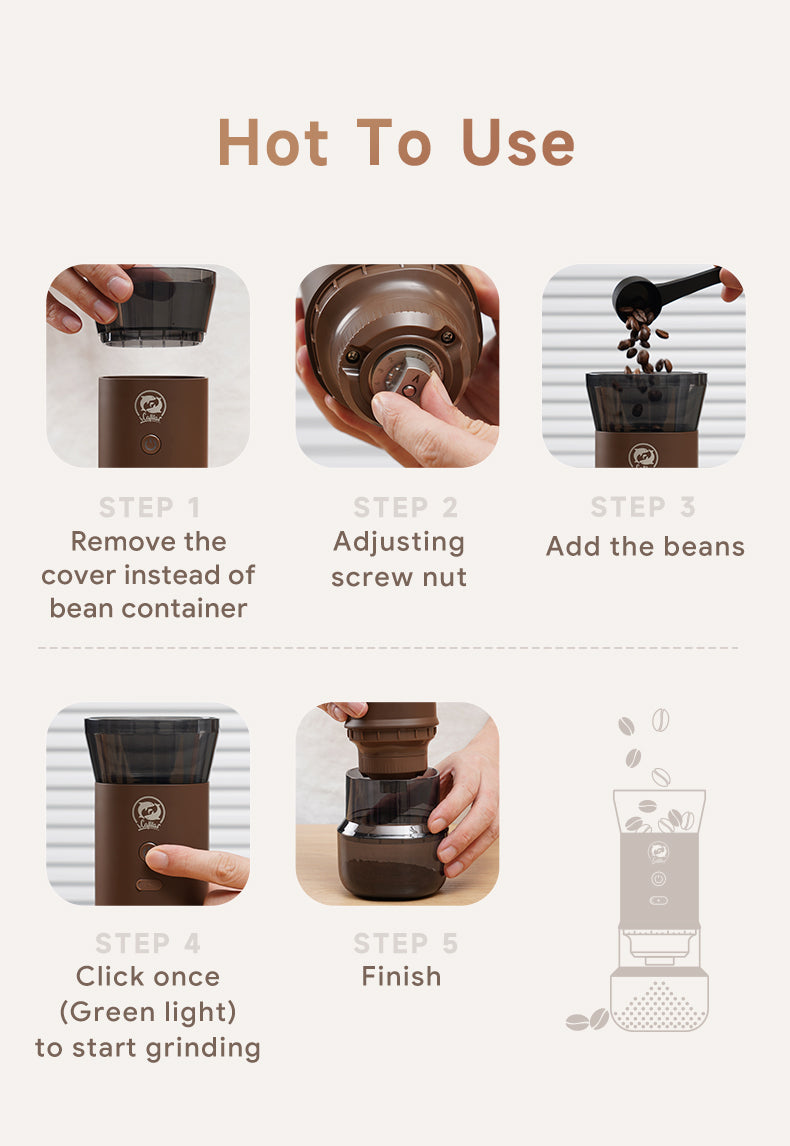 Hot To Use

STEP 1
Remove the cover instead of bean container

STEP 2
Adjusting screw nut

STEP 3
Add the beans

STEP 4
Click once (Green light) to start grinding

STEP 5
Finish