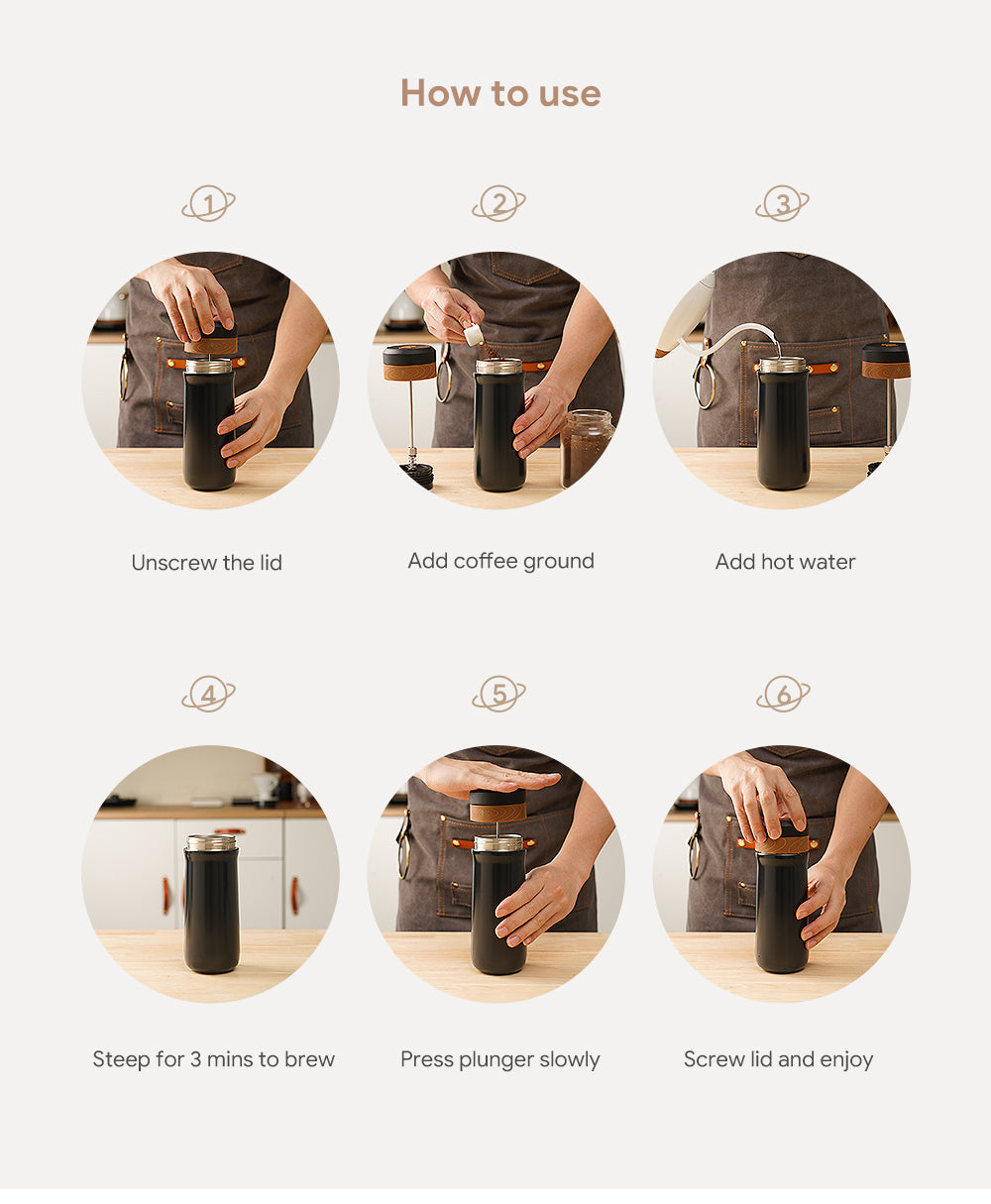 How to use

1

Unscrew the lid

2

Add coffee ground

3

Add hot water

4

Steep for 3 mins to brew

5

Press plunger slowly

6

Screw lid and enjoy