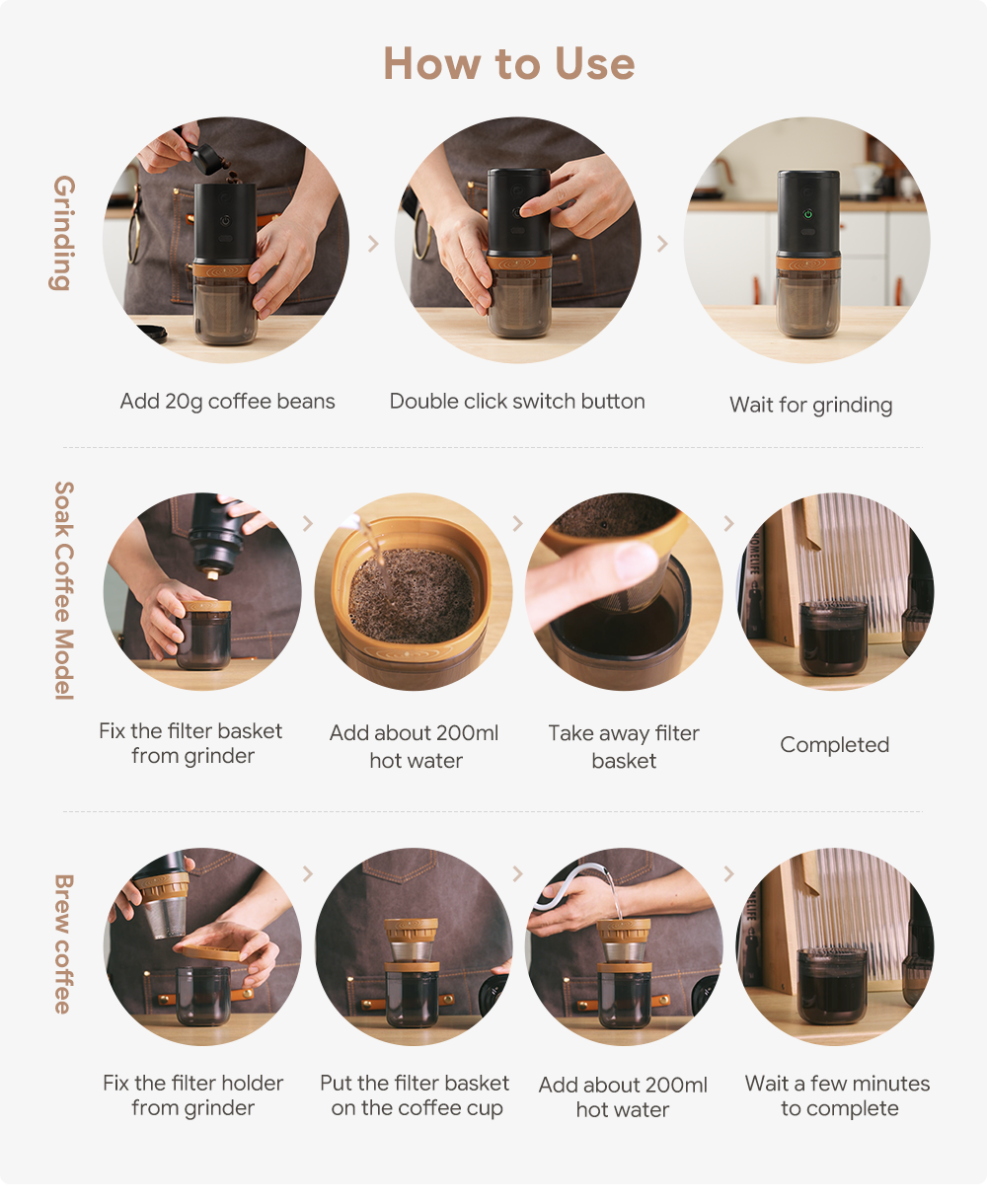 How to Use

Grinding

Add 20g coffee beans

Double click switch button

Wait for grinding

Soak Coffee Model

Fix the filter basket from grinder

Add about 200ml hot water

Take away filter basket

Completed

Brew coffee

Fix the filter holder from grinder

Put the filter basket on the coffee cup

Add about 200ml hot water

Wait a few minutes to complete