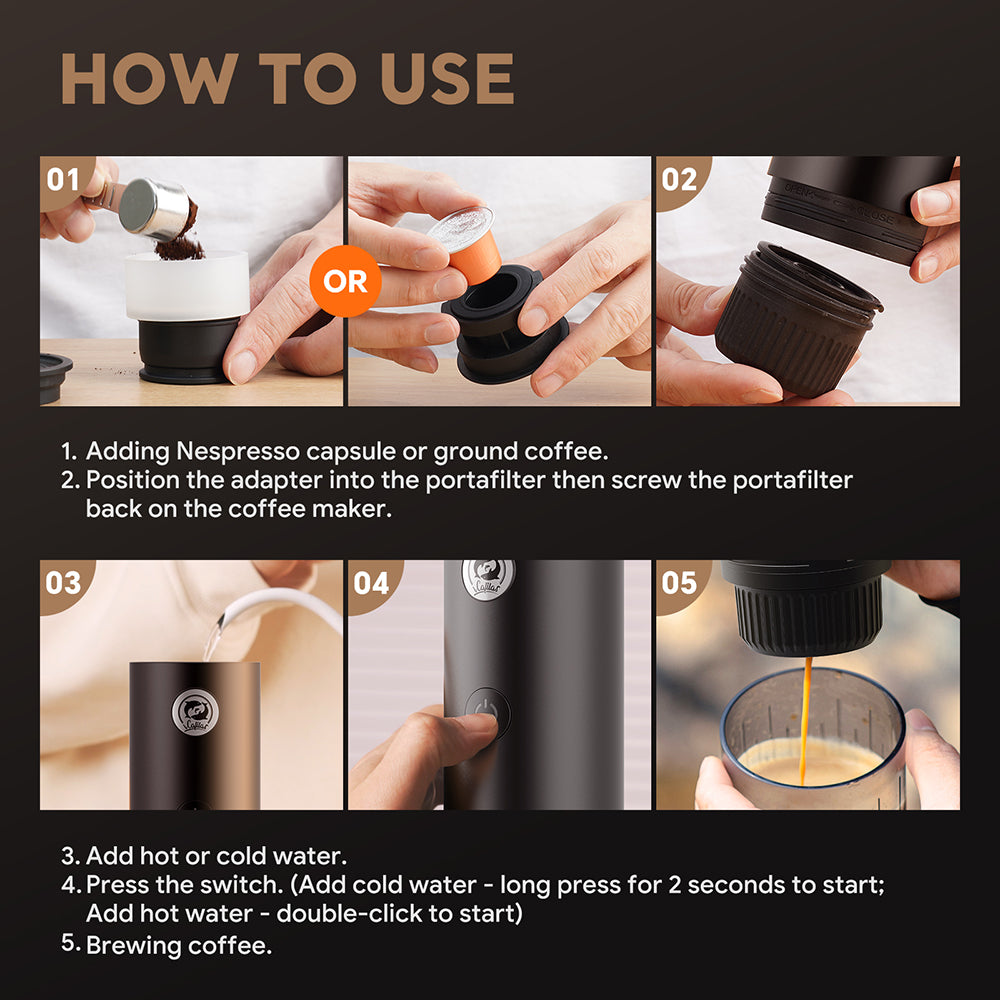 HOW TO USE

01

OR

02

1. Adding Nespresso capsule or ground coffee.
2. Position the adapter into the portafilter then screw the portafilter back on the coffee maker.

03

04

05

3. Add hot or cold water.
4. Press the switch. (Add cold water - long press for 2 seconds to start; Add hot water - double-click to start)
5. Brewing coffee.