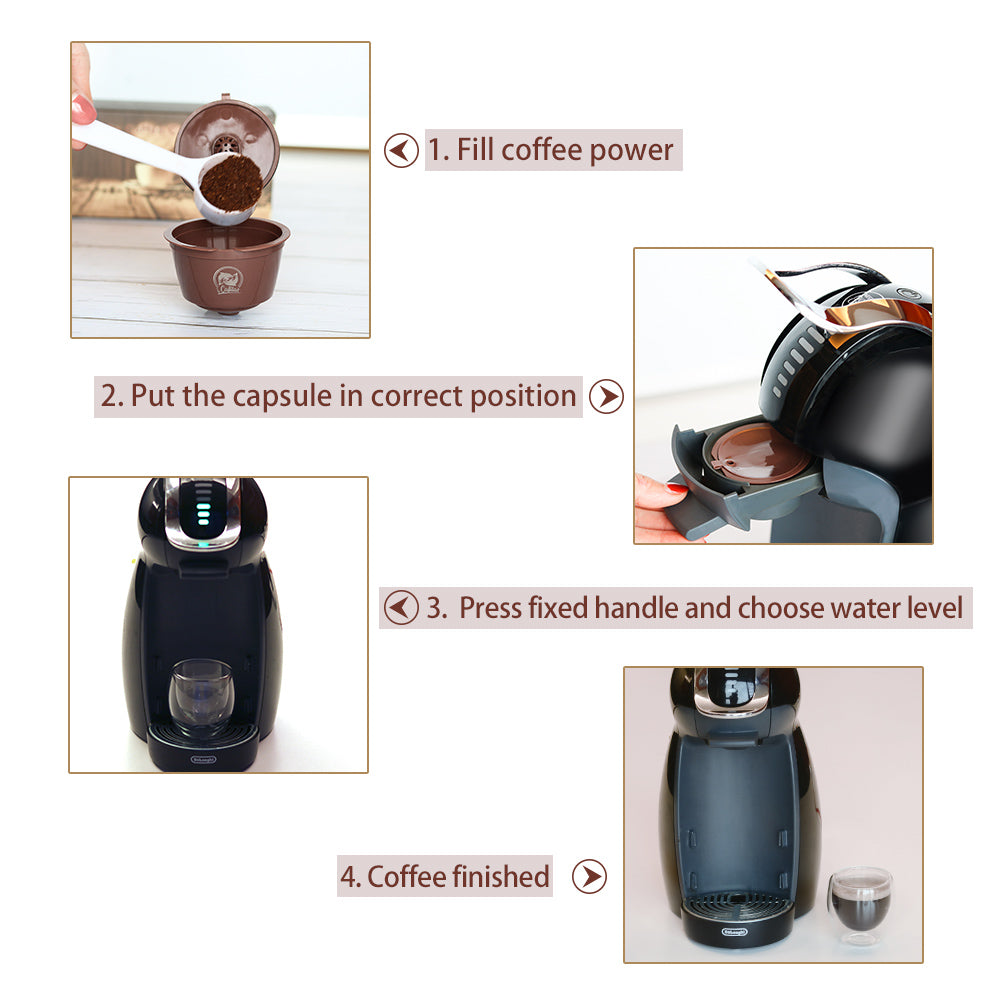 1. Fill coffee power

2. Put the capsule in correct position

3. Press fixed handle and choose water level

4. Coffee finished